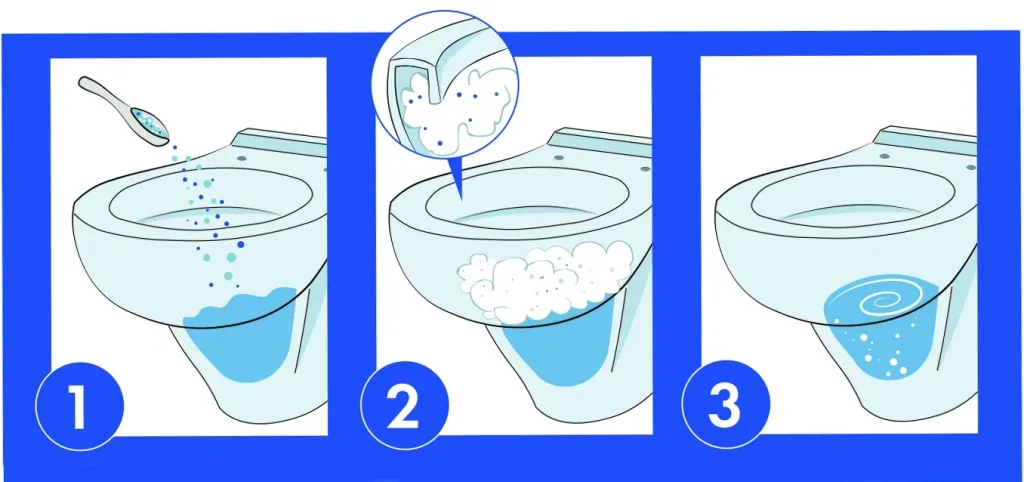 1

2

3