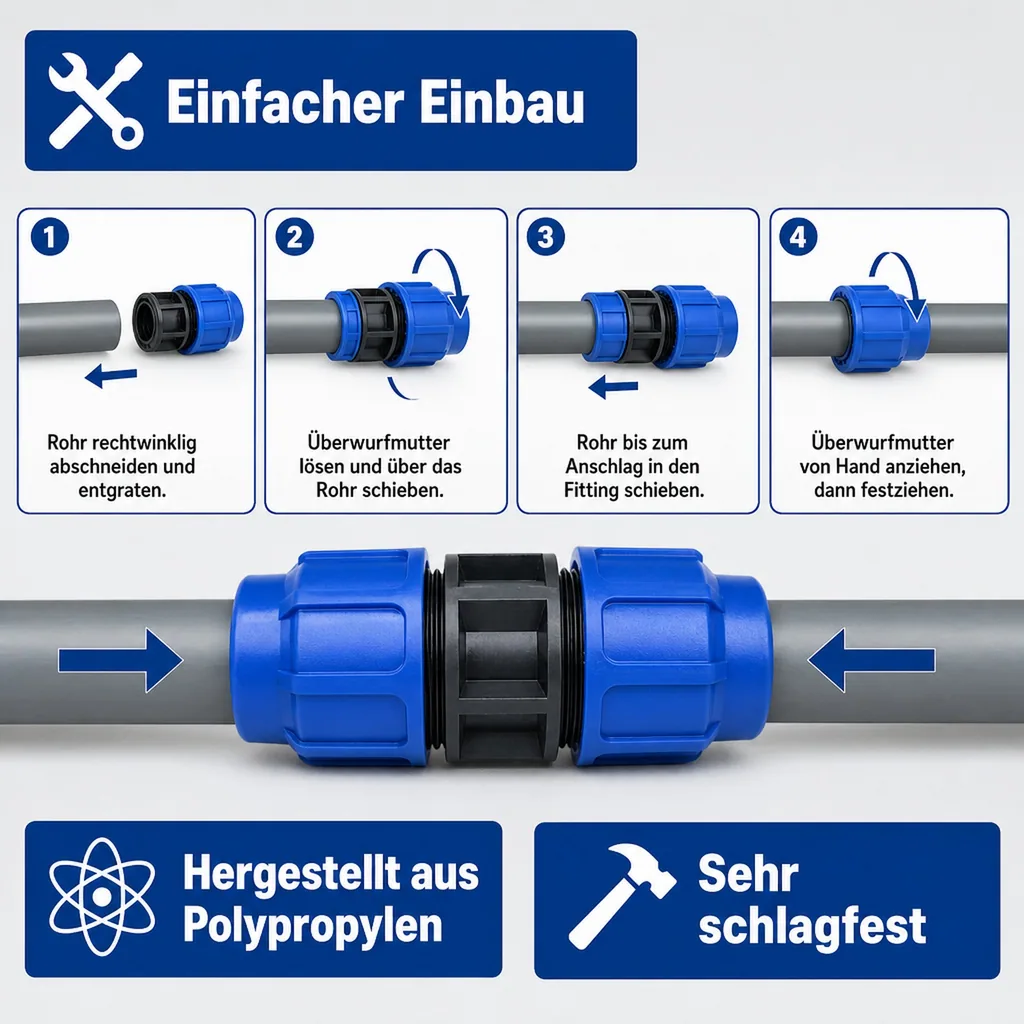 Einfacher Einbau

1

Rohr rechtwinklig abschneiden und entgraten.

2

Überwurfmutter lösen und über das Rohr schieben.

3

Rohr bis zum Anschlag in den Fitting schieben.

4

Überwurfmutter von Hand anziehen, dann festziehen.

Hergestellt aus Polypropylen

Sehr schlagfest