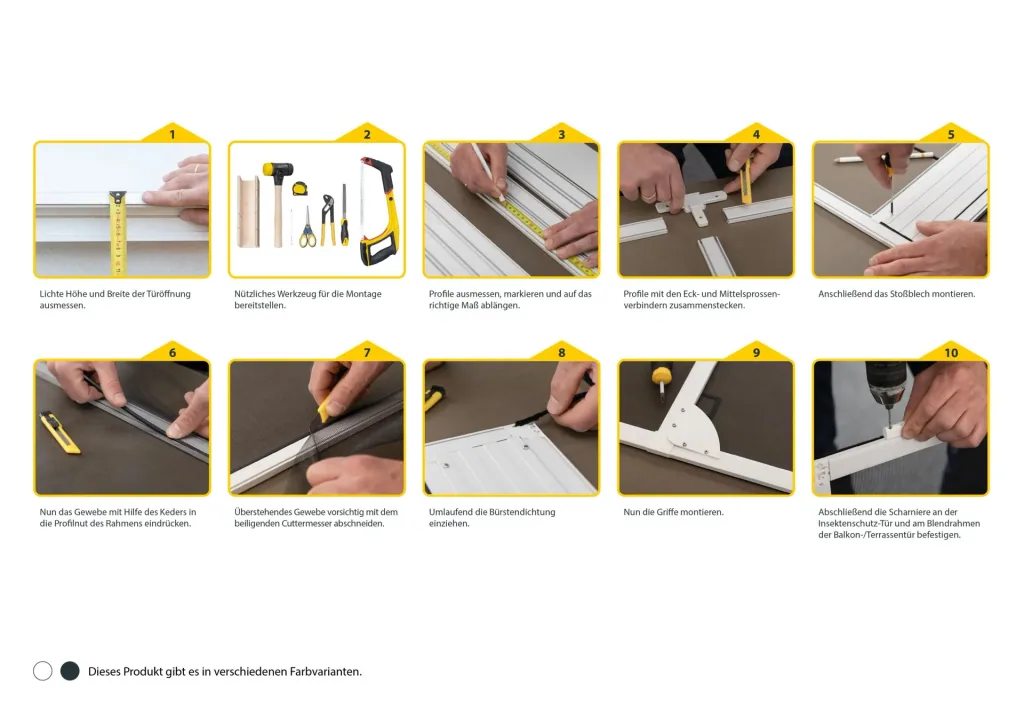 1

Lichte Höhe und Breite der Türöffnung ausmessen.

2

Nützliches Werkzeug für die Montage bereitstellen.

3

Profile ausmessen, markieren und auf das richtige Maß ablängen.

4

Profile mit den Eck- und Mittelsprossenverbindern zusammenstecken.

5

Anschließend das Stoßblech montieren.

6

Nun das Gewebe mit Hilfe des Keders in die Profilnut des Rahmens eindrücken.

7

Überstehendes Gewebe vorsichtig mit dem beiligenden Cuttermesser abschneiden.

8

Umlaufend die Bürstendichtung einziehen.

9

Nun die Griffe montieren.

10

Abschließend die Scharniere an der Insektenschutz-Tür und am Blendrahmen der Balkon-/Terrassentür befestigen.

Dieses Produkt gibt es in verschiedenen Farbvarianten.