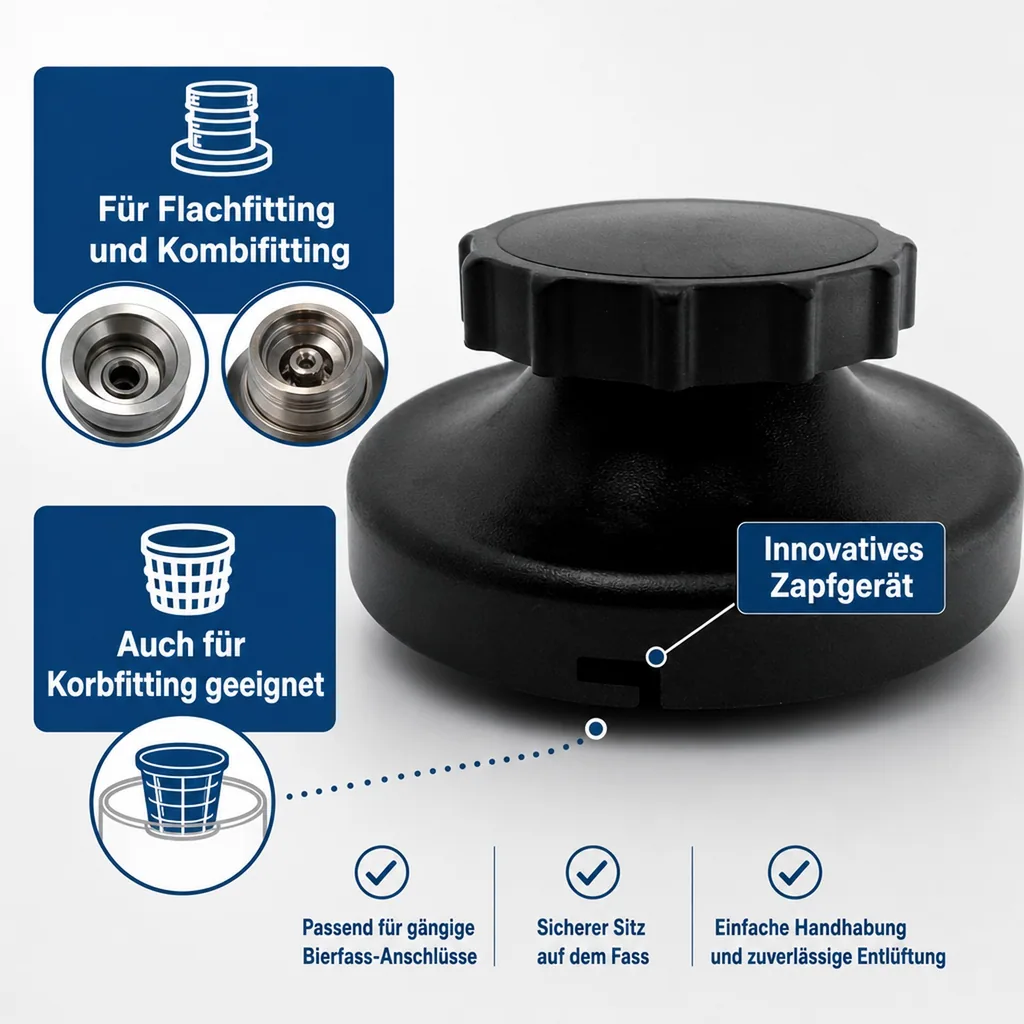 Für Flachfitting und Kombifitting

Auch für Korbfitting geeignet

Innovatives Zapfgerät

Passend für gängige Bierfass-Anschlüsse

Sicherer Sitz auf dem Fass

Einfache Handhabung und zuverlässige Entlüftung