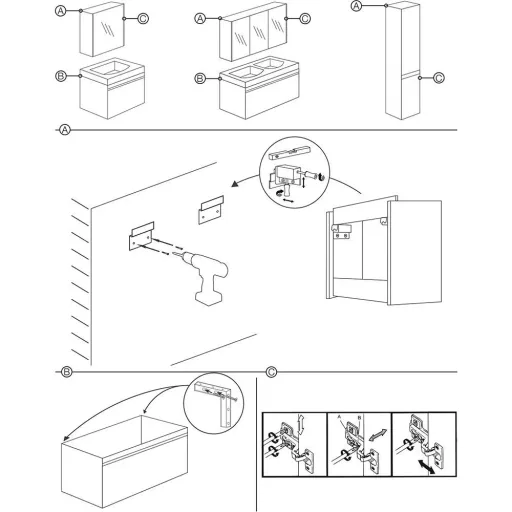 A
C
B
A
C
B
A
C
A
B
C
A
B