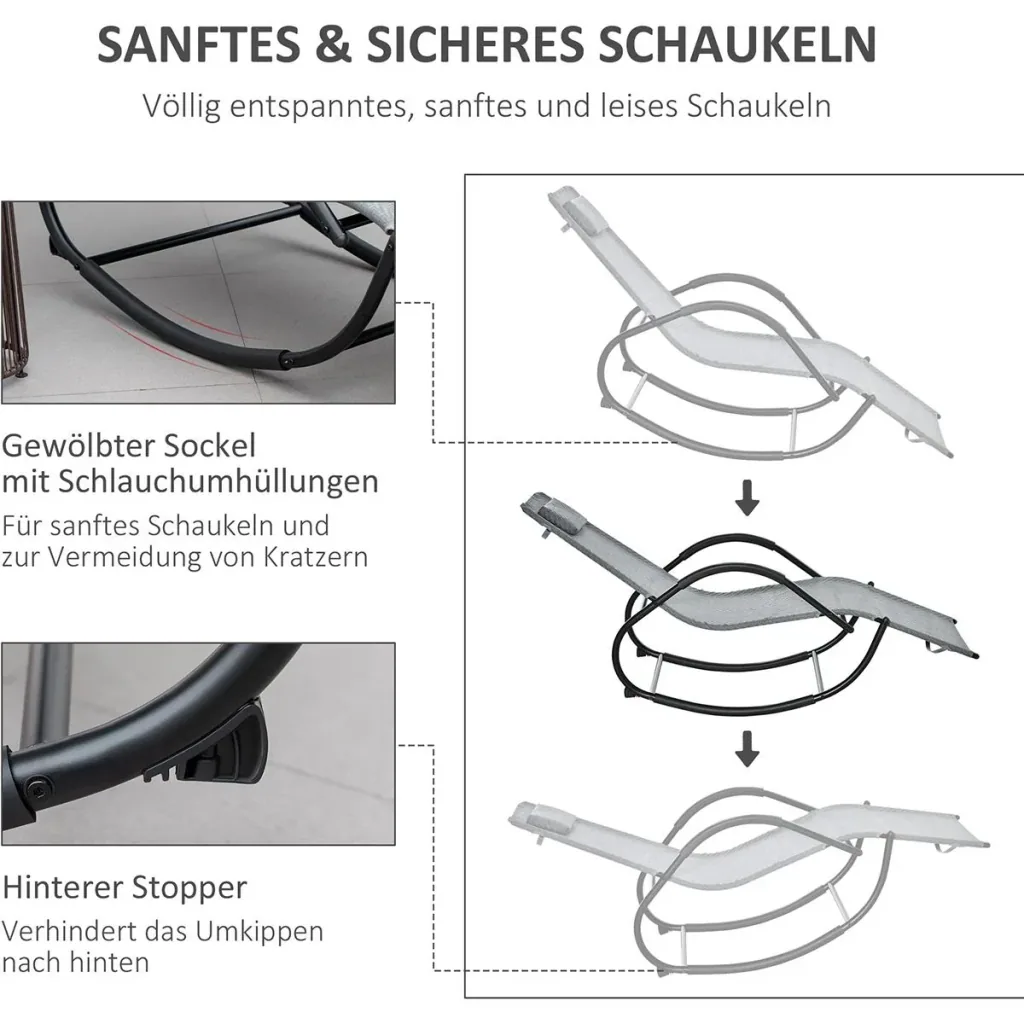 SANFTES & SICHERES SCHAUKELN

Völlig entspanntes, sanftes und leises Schaukeln

Gewölbter Sockel mit Schlauchumhüllungen

Für sanftes Schaukeln und zur Vermeidung von Kratzern

Hinterer Stopper

Verhindert das Umkippen nach hinten